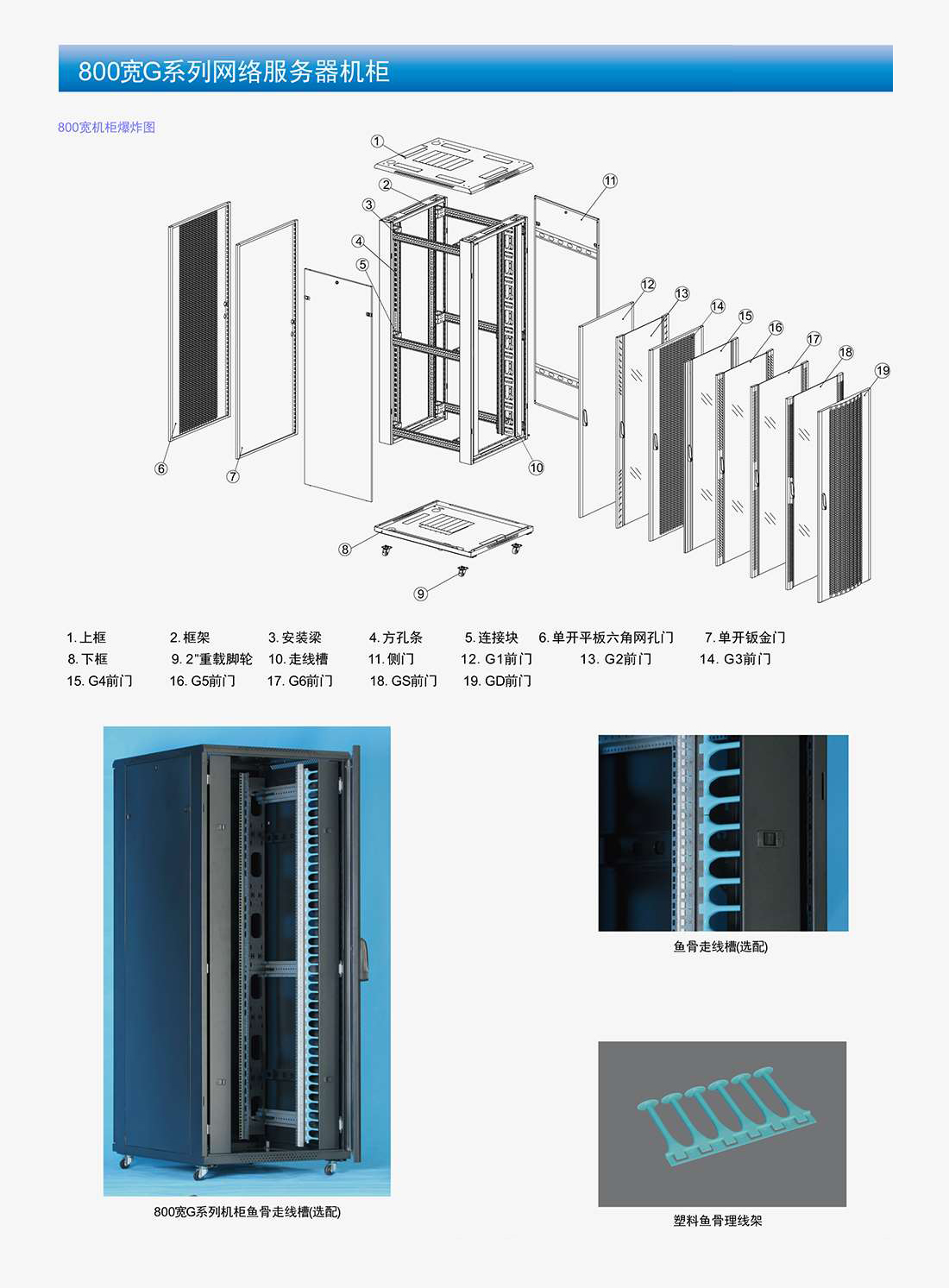 800宽G系列网络服务器机柜

800宽机柜爆炸图

①
②
③
④
⑤
⑥
⑦
⑧
⑨
⑩
⑪
⑫
⑬
⑭
⑮
⑯
⑰
⑱
⑲

1. 上框 2. 框架 3. 安装梁 4. 方孔条 5. 连接块 6. 单开平板六角网孔门 7. 单开钣金门
8. 下框 9. 2"重载脚轮 10. 走线槽 11. 侧门 12. G1前门 13. G2前门 14. G3前门
15. G4前门 16. G5前门 17. G6前门 18. GS前门 19. GD前门

800宽G系列机柜鱼骨走线槽(选配)

鱼骨走线槽(选配)

塑料鱼骨理线架